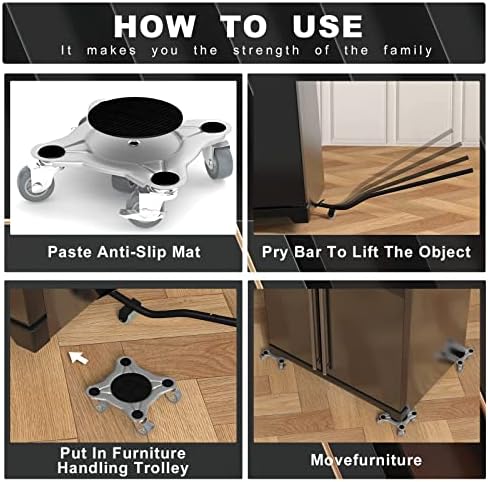 HOW TO USE
It makes you the strength of the family

Paste Anti-Slip Mat

Pry Bar To Lift The Object

Put In Furniture Handling Trolley

Movefurniture