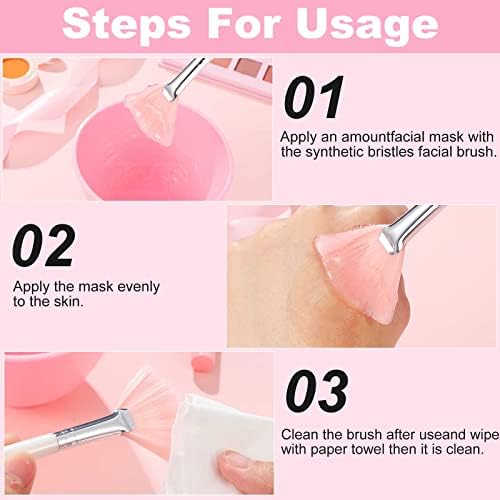 Steps For Usage

01

Apply an amountfacial mask with the synthetic bristles facial brush.

02

Apply the mask evenly to the skin.

03

Clean the brush after useand wipe with paper towel then it is clean.