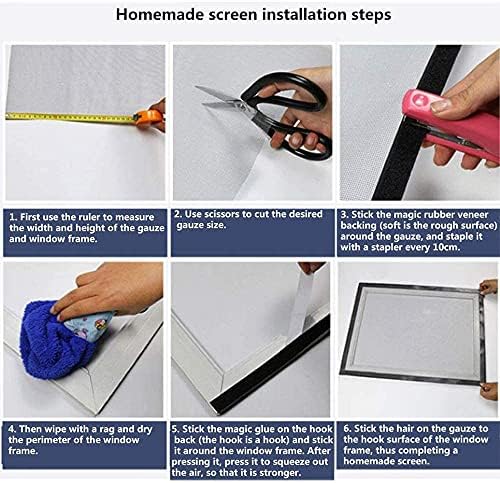 Homemade screen installation steps

1. First use the ruler to measure the width and height of the gauze and window frame.

2. Use scissors to cut the desired gauze size.

3. Stick the magic rubber veneer backing (soft is the rough surface) around the gauze, and staple it with a stapler every 10cm.

4. Then wipe with a rag and dry the perimeter of the window frame.

5. Stick the magic glue on the hook back (the hook is a hook) and stick it around the window frame. After pressing it, press it to squeeze out the air, so that it is stronger.

6. Stick the hair on the gauze to the hook surface of the window frame, thus completing a homemade screen.