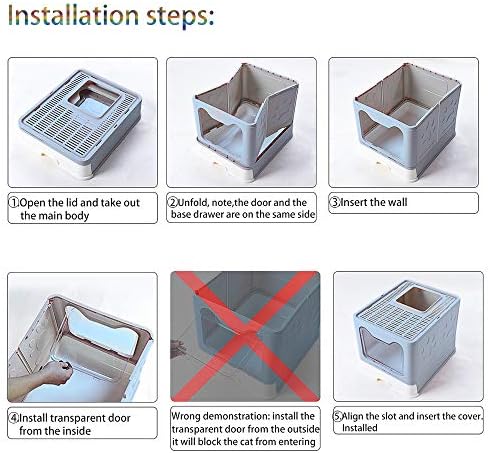 Installation steps:

①Open the lid and take out the main body

②Unfold, note,the door and the base drawer are on the same side

③Insert the wall

④Install transparent door from the inside

Wrong demonstration: install the transparent door from the outside it will block the cat from entering

⑤Align the slot and insert the cover. Installed