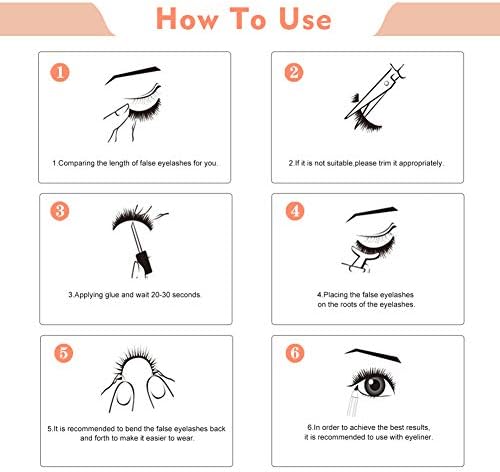 How To Use

1

1.Comparing the length of false eyelashes for you.

2

2.If it is not suitable,please trim it appropriately.

3

3.Applying glue and wait 20-30 seconds.

4

4.Placing the false eyelashes on the roots of the eyelashes.

5

5.It is recommended to bend the false eyelashes back and forth to make it easier to wear.

6

6.In order to achieve the best results, it is recommended to use with eyeliner.