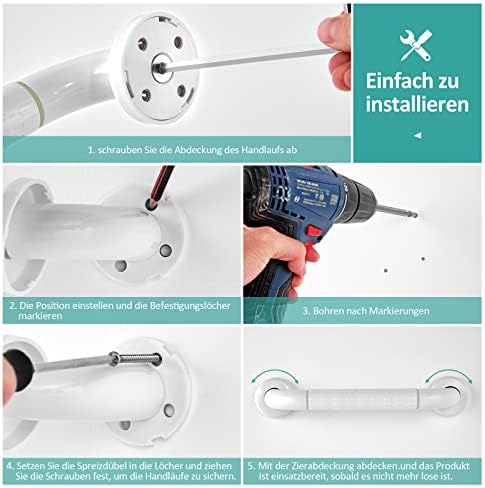 Einfach zu installieren

1. schrauben Sie die Abdeckung des Handlaufs ab

2. Die Position einstellen und die Befestigungslöcher markieren

3. Bohren nach Markierungen

4. Setzen Sie die Spreizdübel in die Löcher und ziehen Sie die Schrauben fest, um die Handläufe zu sichern.

5. Mit der Zierabdeckung abdecken.und das Produkt ist einsatzbereit, sobald es nicht mehr lose ist.