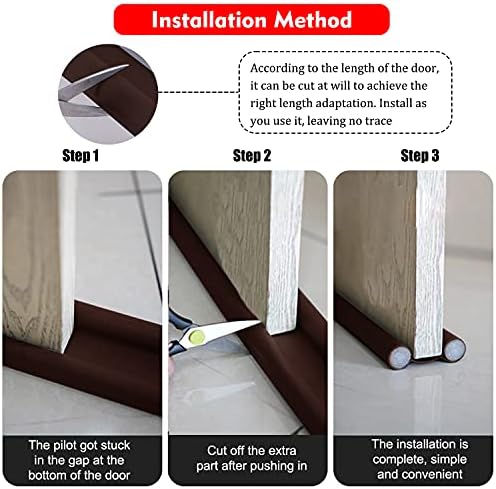 Installation Method

According to the length of the door, it can be cut at will to achieve the right length adaptation. Install as you use it, leaving no trace

Step 1

Step 2

Step 3

The pilot got stuck in the gap at the bottom of the door

Cut off the extra part after pushing in

The installation is complete, simple and convenient