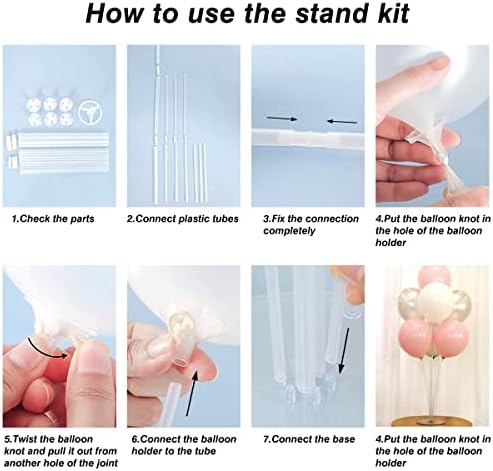 How to use the stand kit

1.Check the parts

2.Connect plastic tubes

3.Fix the connection completely

4.Put the balloon knot in the hole of the balloon holder

5.Twist the balloon knot and pull it out from another hole of the joint

6.Connect the balloon holder to the tube

7.Connect the base

4.Put the balloon knot in the hole of the balloon holder